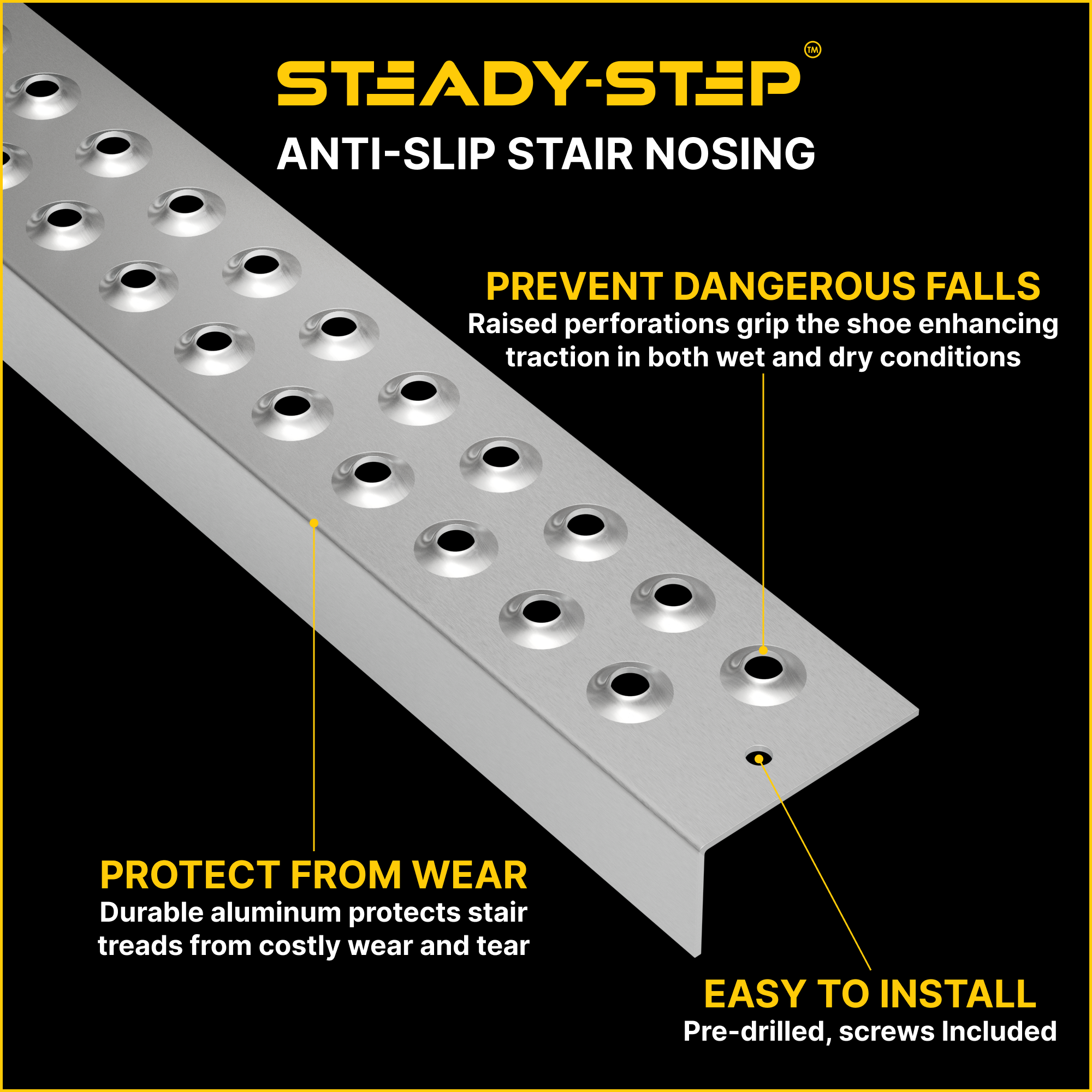 STEADY-STEP™
ANTI-SLIP STAIR NOSING

PREVENT DANGEROUS FALLS
Raised perforations grip the shoe enhancing traction in both wet and dry conditions

PROTECT FROM WEAR
Durable aluminum protects stair treads from costly wear and tear

EASY TO INSTALL
Pre-drilled, screws Included