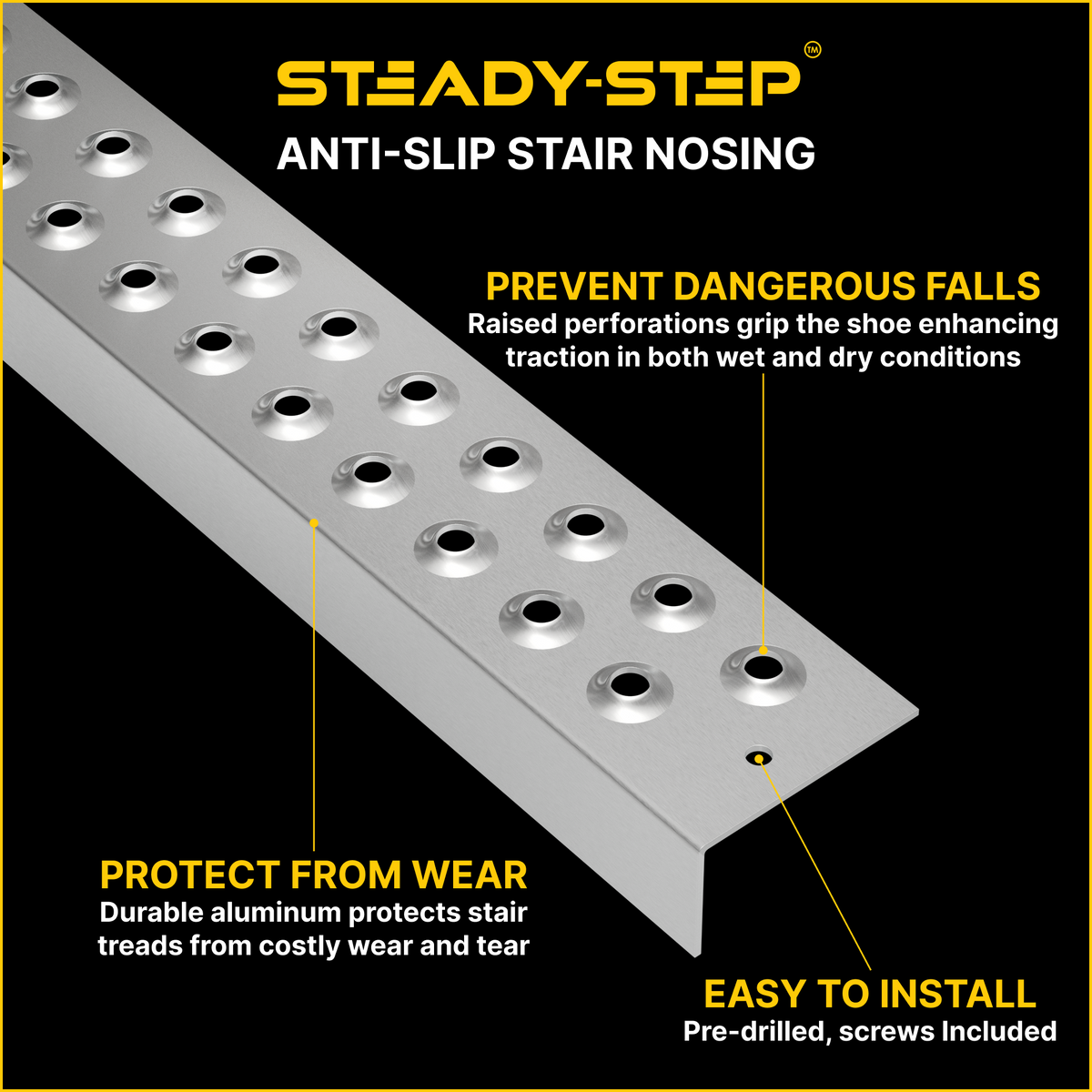 STEADY-STEP™
ANTI-SLIP STAIR NOSING

PREVENT DANGEROUS FALLS
Raised perforations grip the shoe enhancing traction in both wet and dry conditions

PROTECT FROM WEAR
Durable aluminum protects stair treads from costly wear and tear

EASY TO INSTALL
Pre-drilled, screws Included